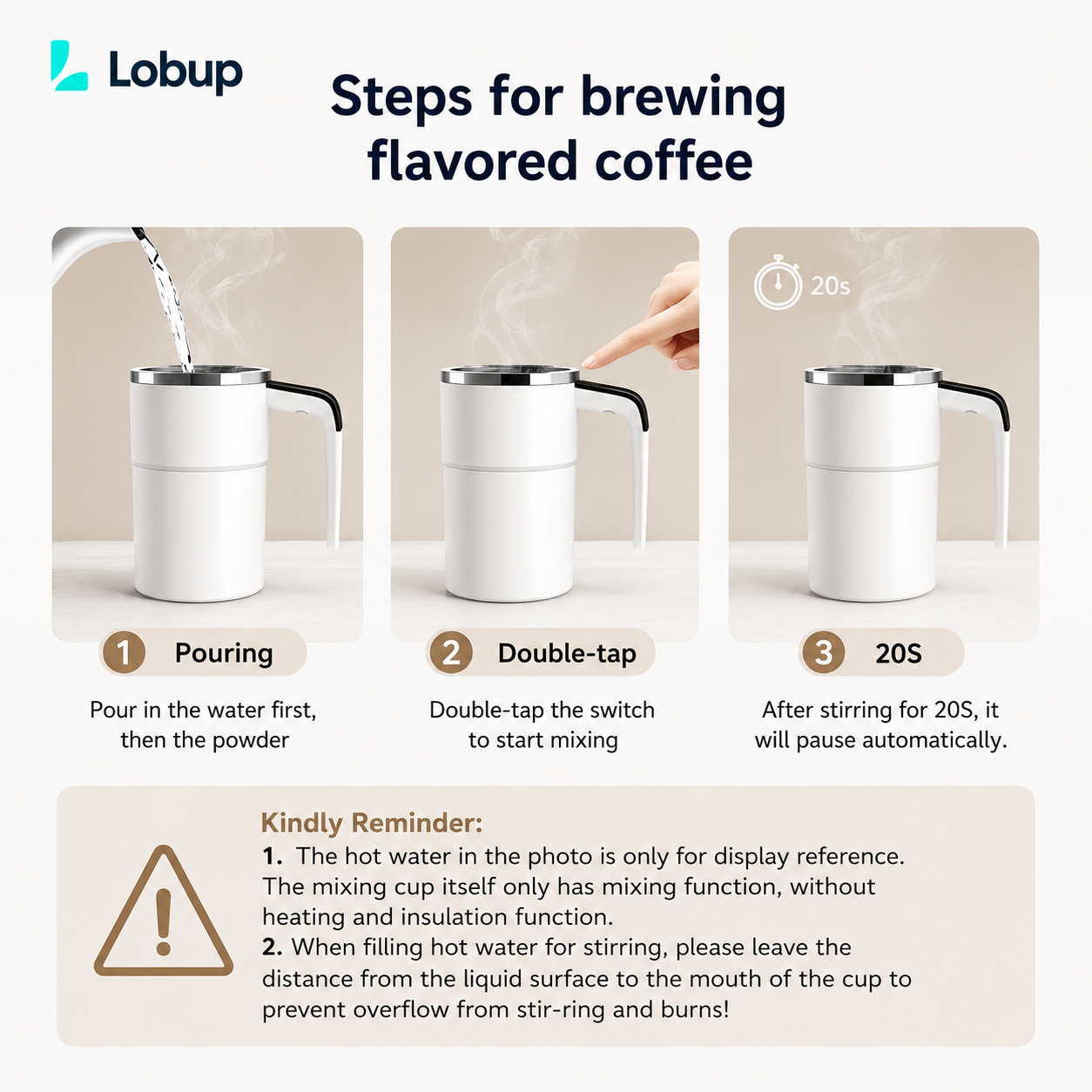 Lobup

Steps for brewing flavored coffee

20s

1 Pouring

Pour in the water first, then the powder

2 Double-tap

Double-tap the switch to start mixing

3 20S

After stirring for 20S, it will pause automatically.

Kindly Reminder:
1. The hot water in the photo is only for display reference. The mixing cup itself only has mixing function, without heating and insulation function.
2. When filling hot water for stirring, please leave the distance from the liquid surface to the mouth of the cup to prevent overflow from stir-ring and burns!